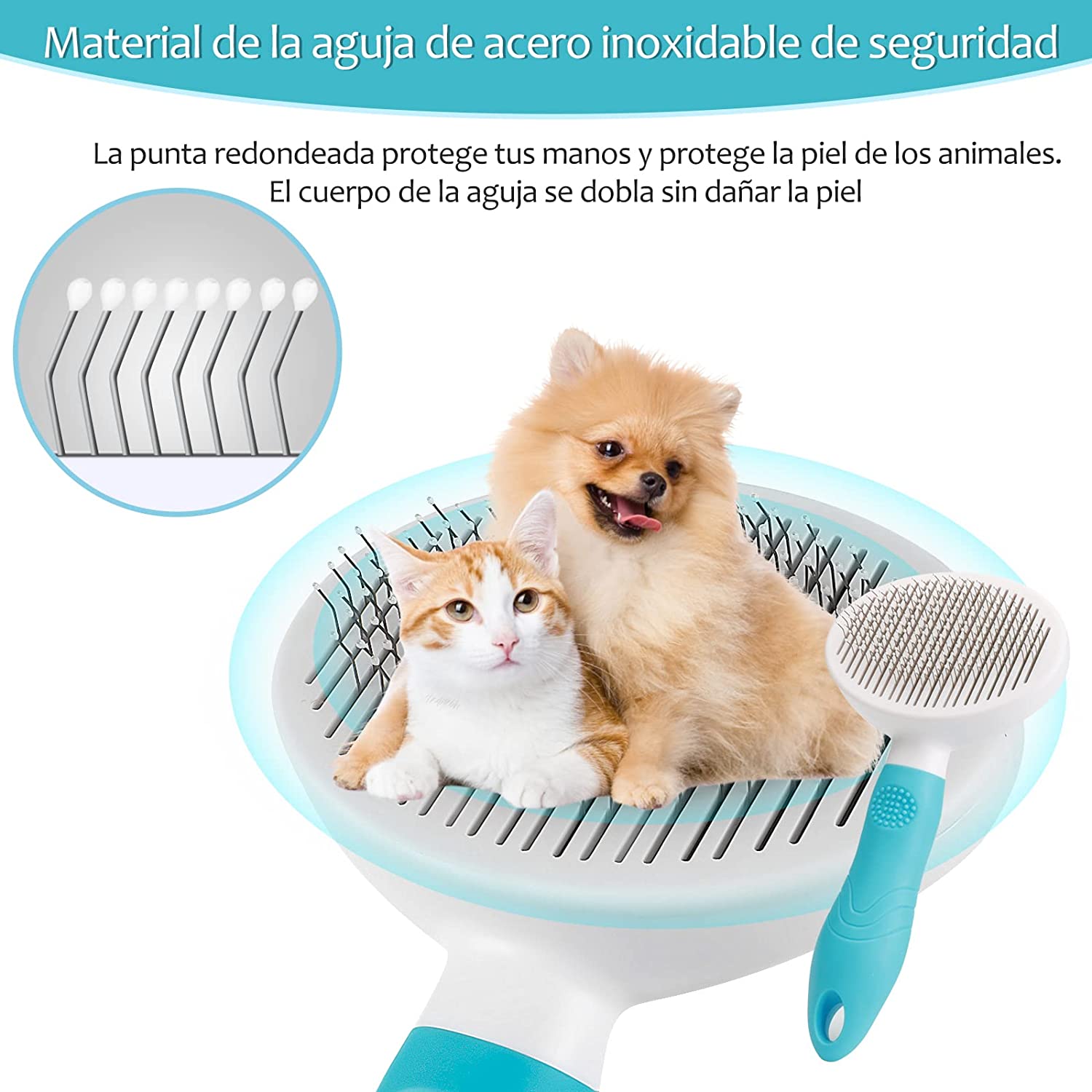 Material de la aguja de acero inoxidable de seguridad

La punta redondeada protege tus manos y protege la piel de los animales. El cuerpo de la aguja se dobla sin dañar la piel